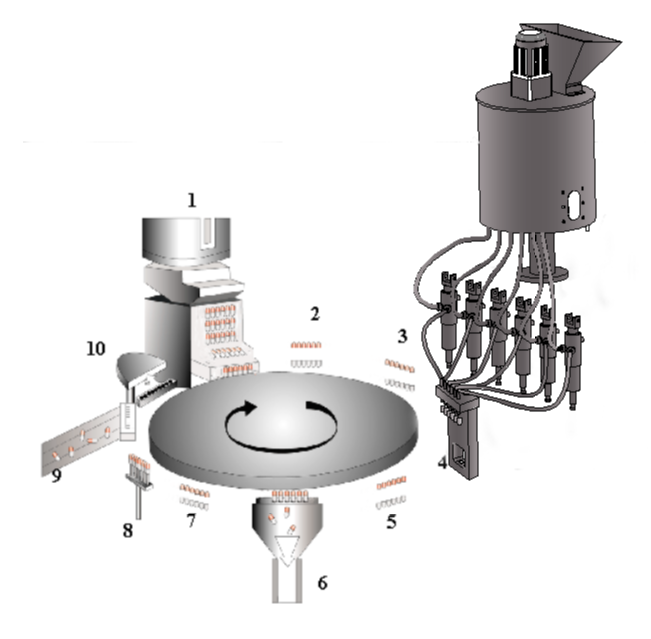 1
2
3
10
4
9
8
7
5
6